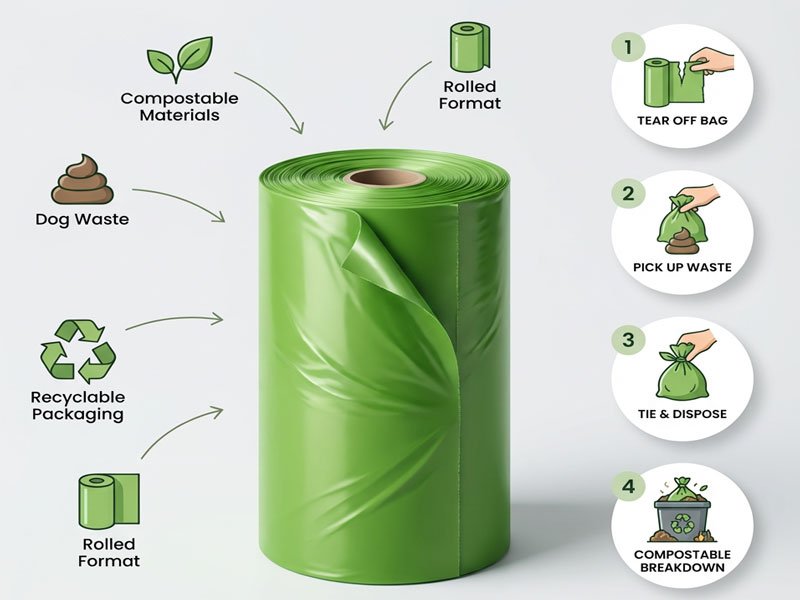 Compostable Materials

Rolled Format

Dog Waste

Recyclable Packaging

Rolled Format

1
TEAR OFF BAG

2
PICK UP WASTE

3
TIE & DISPOSE

4
COMPOSTABLE BREAKDOWN