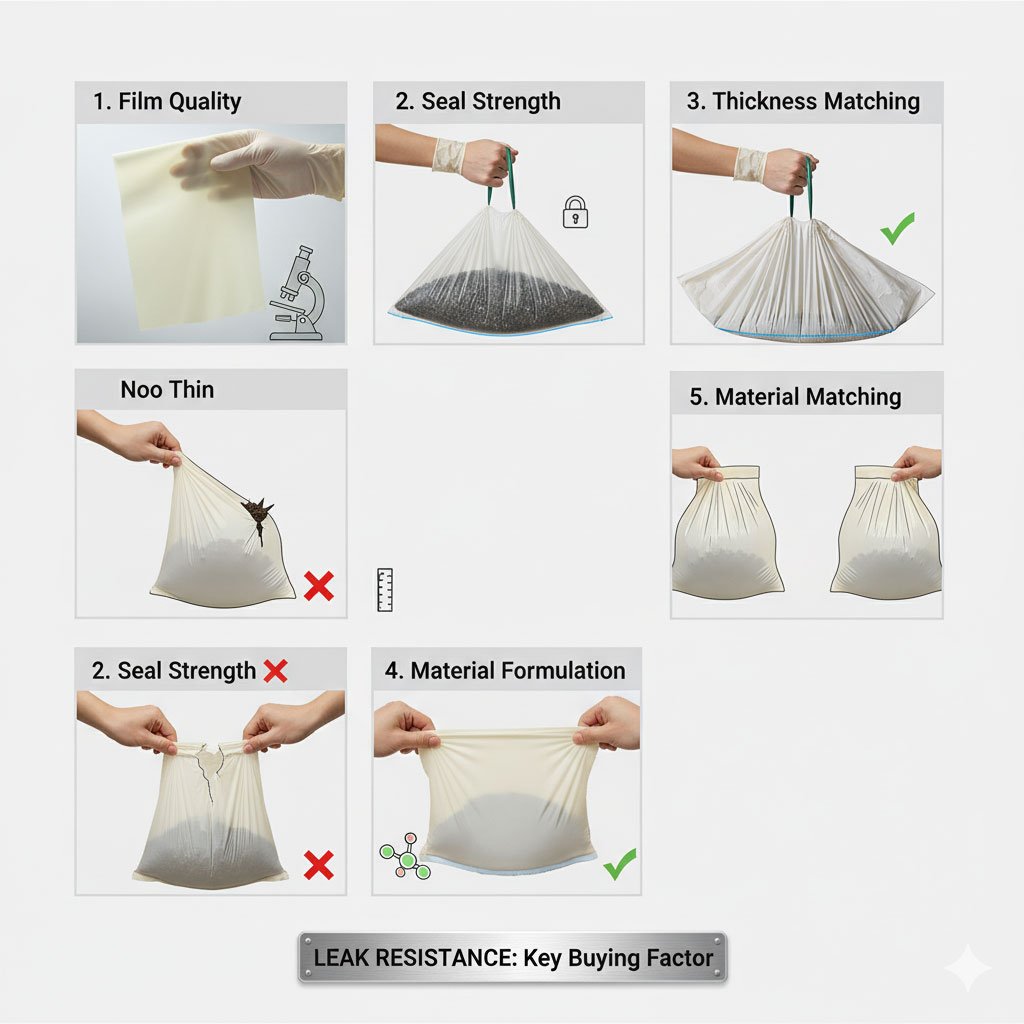 1. Film Quality

2. Seal Strength

3. Thickness Matching

Noo Thin

5. Material Matching

2. Seal Strength

4. Material Formulation

LEAK RESISTANCE: Key Buying Factor